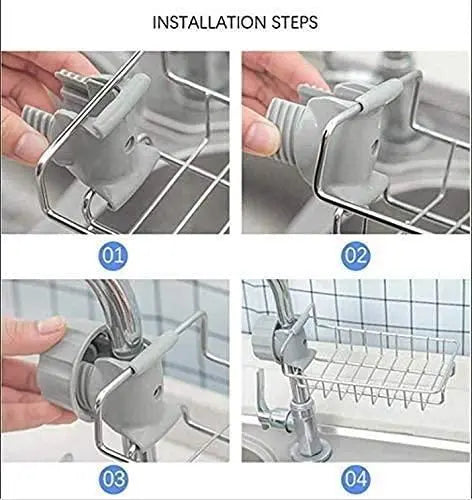 INSTALLATION STEPS

01

02

03

04